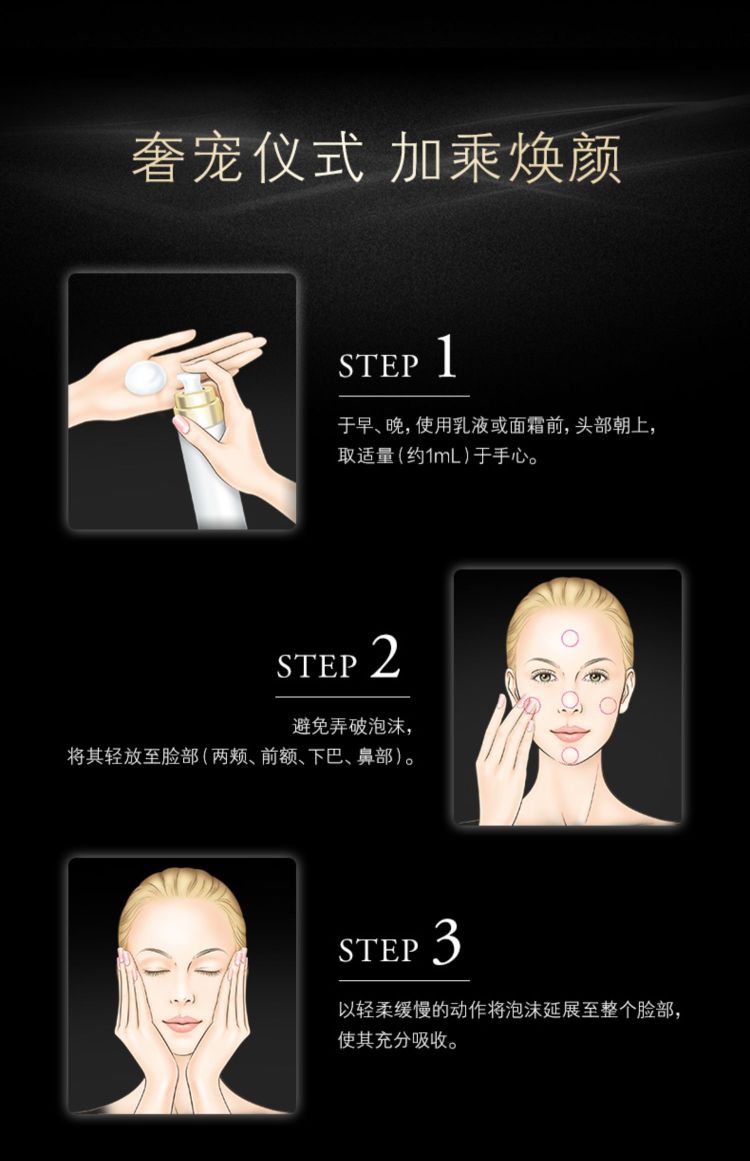 奢宠仪式 加乘焕颜

STEP 1

于早、晚，使用乳液或面霜前，头部朝上，取适量（约1mL）于手心。

STEP 2

避免弄破泡沫，将其轻放至脸部（两颊、前额、下巴、鼻部）。

STEP 3

以轻柔缓慢的动作将泡沫延展至整个脸部，使其充分吸收。