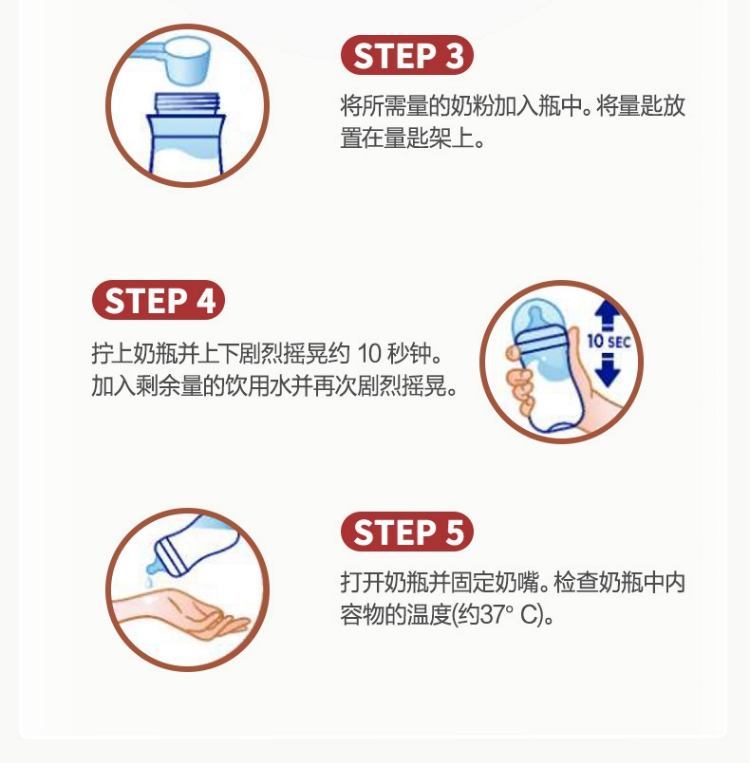 STEP 3

将所需量的奶粉加入瓶中。将量匙放置在量匙架上。

STEP 4

拧上奶瓶并上下剧烈摇晃约 10 秒钟。加入剩余量的饮用水并再次剧烈摇晃。

10 SEC

STEP 5

打开奶瓶并固定奶嘴。检查奶瓶中内容物的温度(约37° C)。