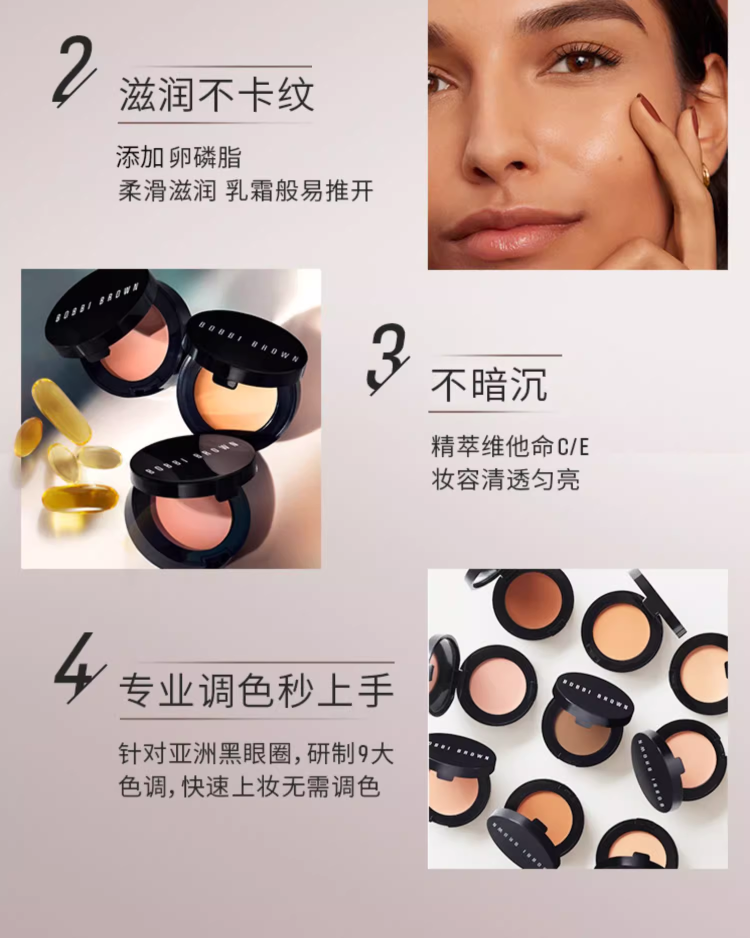 2
滋润不卡纹

添加 卵磷脂
柔滑滋润 乳霜般易推开

BOBBI BROWN
BOBBI BROWN
BOBBI BROWN

3
不暗沉

精萃维他命C/E
妆容清透匀亮

4
专业调色秒上手

针对亚洲黑眼圈，研制9大色调，快速上妆无需调色

BOBBI BROWN
BOBBI BROWN
BOBBI BROWN