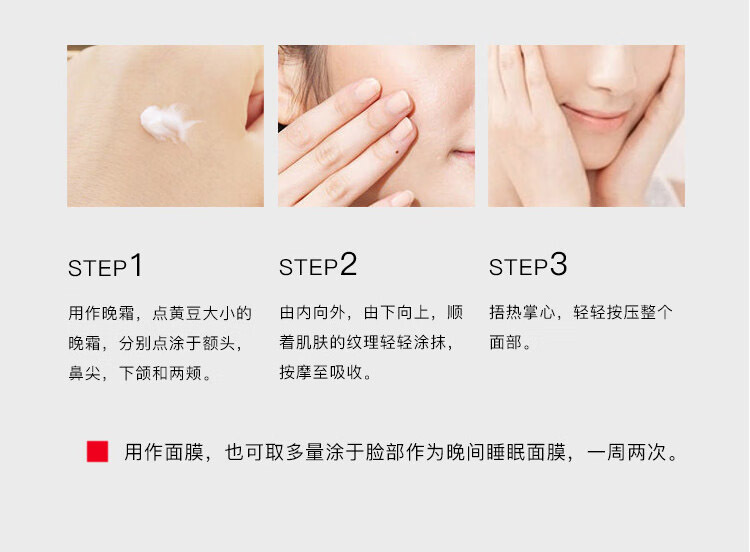 STEP1

用作晚霜，点黄豆大小的晚霜，分别点涂于额头，鼻尖，下颌和两颊。

STEP2

由内向外，由下向上，顺着肌肤的纹理轻轻涂抹，按摩至吸收。

STEP3

捂热掌心，轻轻按压整个面部。

用作面膜，也可取多量涂于脸部作为晚间睡眠面膜，一周两次。