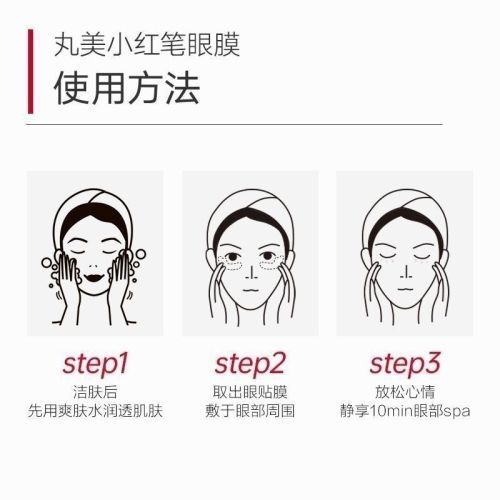 丸美小红笔眼膜
使用方法

step1
洁肤后
先用爽肤水润透肌肤

step2
取出眼贴膜
敷于眼部周围

step3
放松心情
静享10min眼部spa