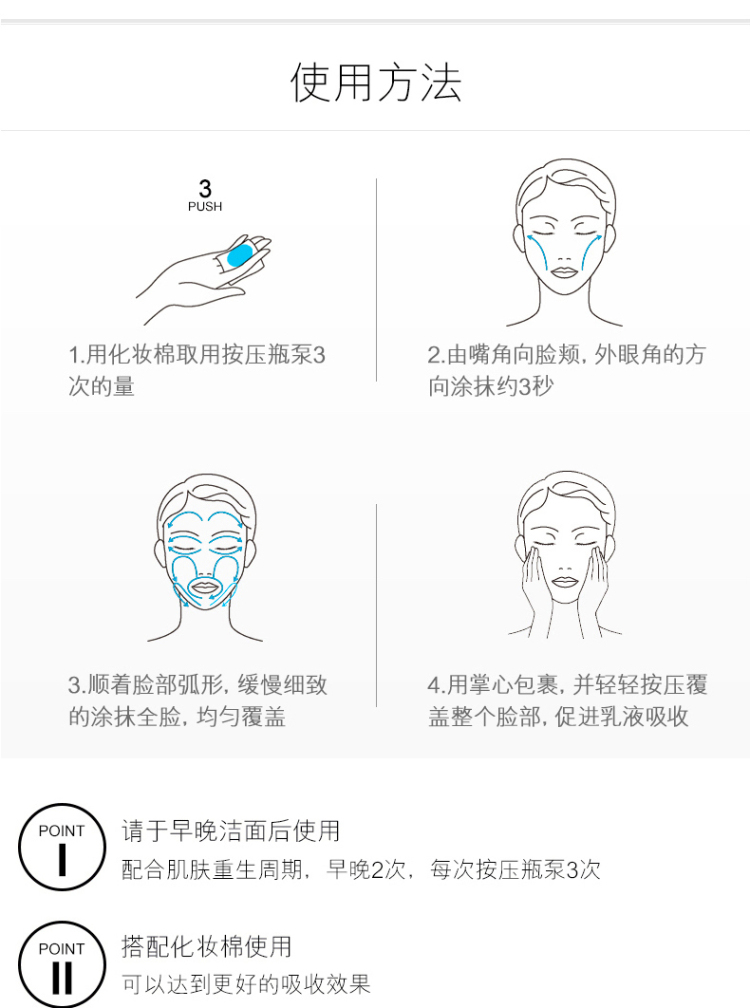 使用方法

3
PUSH

1.用化妆棉取用按压瓶泵3次的量

2.由嘴角向脸颊，外眼角的方向涂抹约3秒

3.顺着脸部弧形，缓慢细致的涂抹全脸，均匀覆盖

4.用掌心包裹，并轻轻按压覆盖整个脸部，促进乳液吸收

POINT
I
请于早晚洁面后使用
配合肌肤重生周期，早晚2次，每次按压瓶泵3次

POINT
II
搭配化妆棉使用
可以达到更好的吸收效果