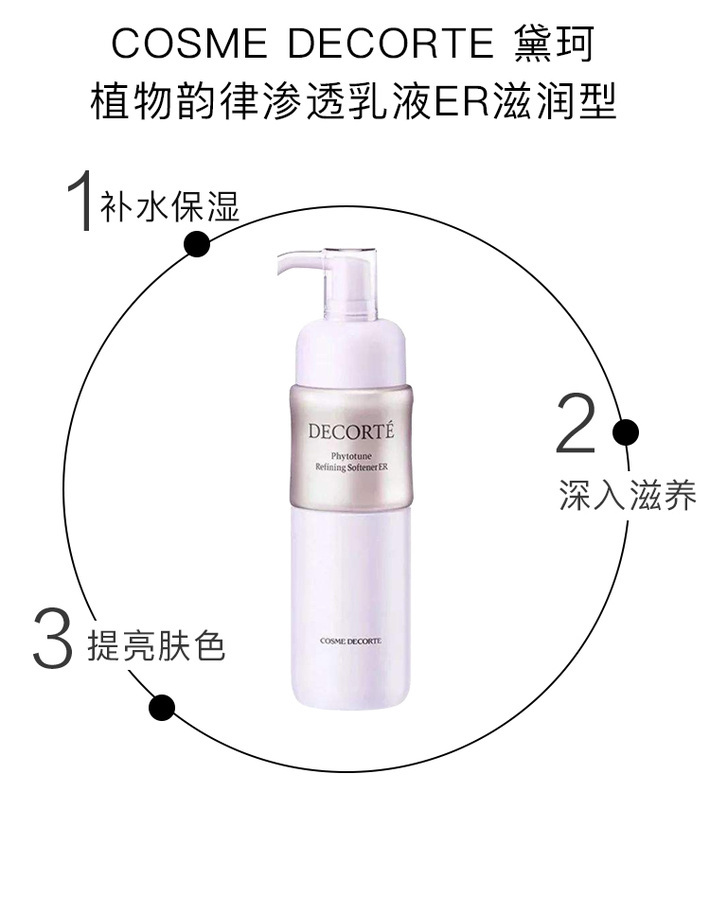 COSME DECORTE 黛珂
植物韵律渗透乳液ER滋润型

1 补水保湿

DECORTÉ
Phytotune
Refining Softener ER

COSME DECORTE

2 深入滋养

3 提亮肤色