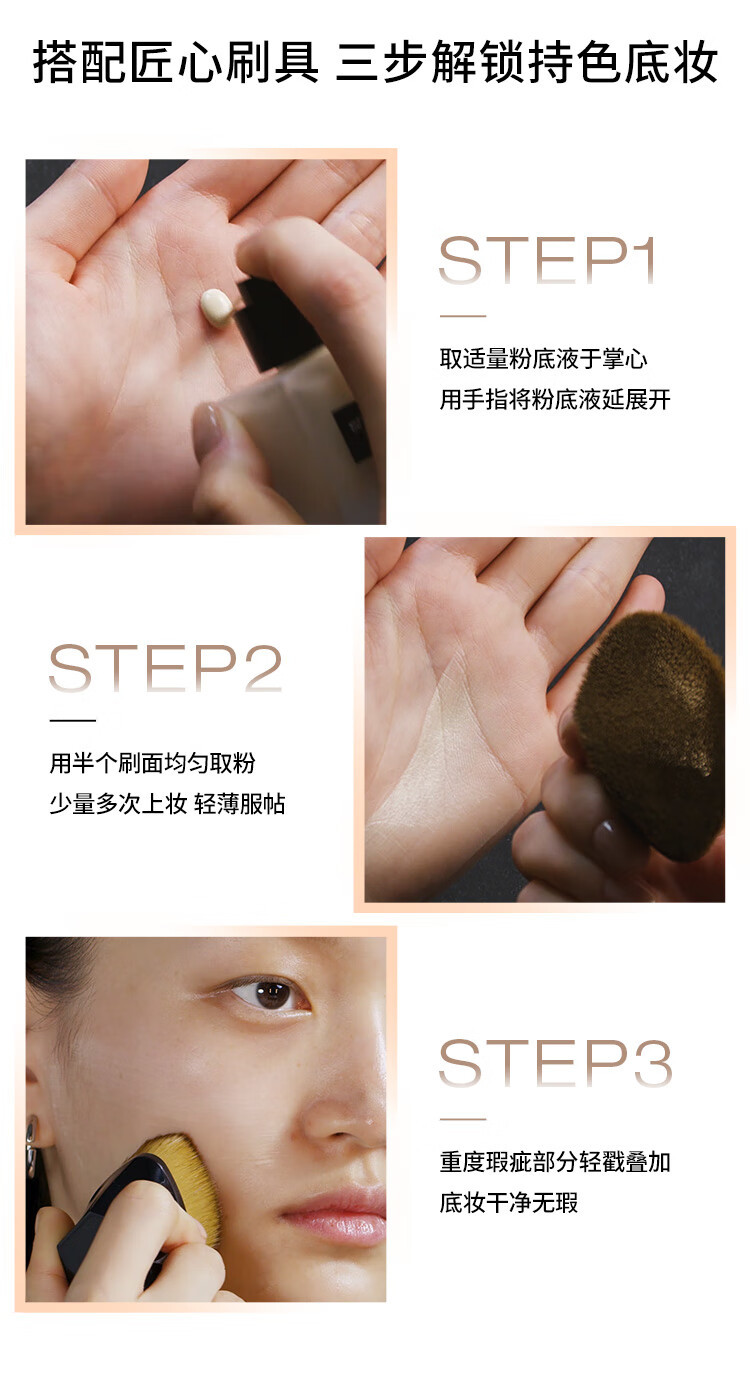 搭配匠心刷具 三步解锁持色底妆

STEP1

取适量粉底液于掌心
用手指将粉底液延展开

STEP2

用半个刷面均匀取粉
少量多次上妆 轻薄服帖

STEP3

重度瑕疵部分轻戳叠加
底妆干净无瑕