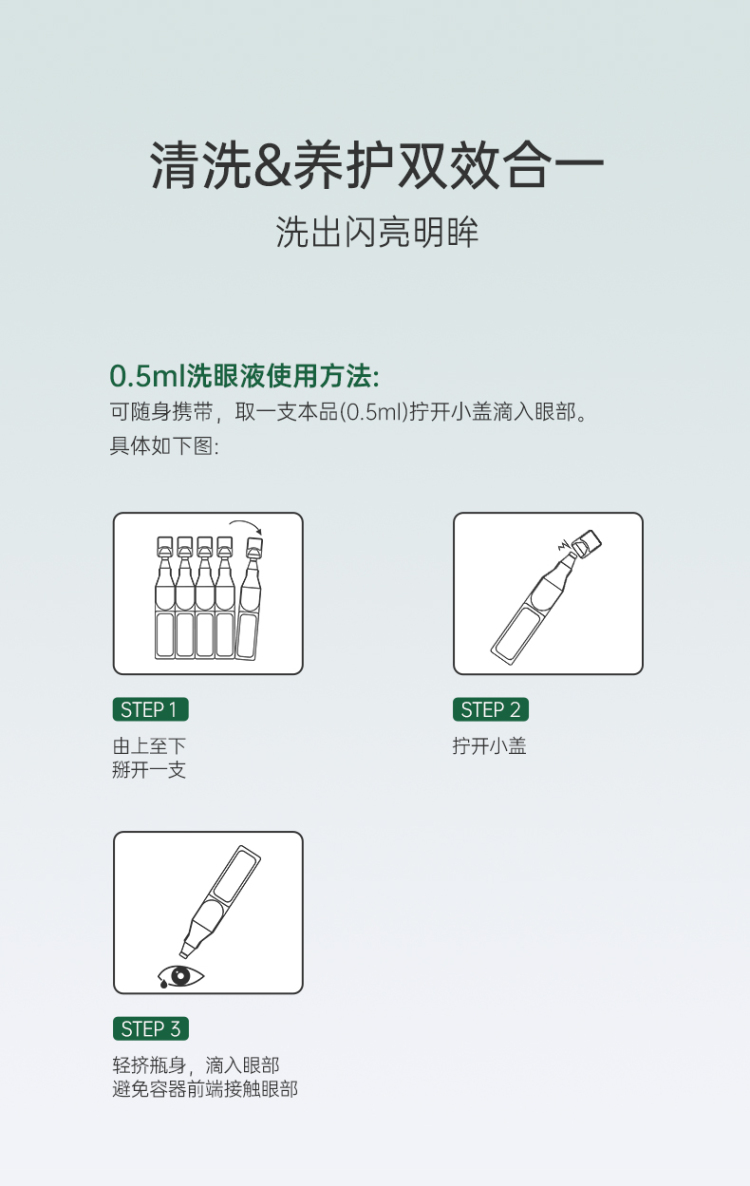 清洗&养护双效合一

洗出闪亮明眸

0.5ml洗眼液使用方法:

可随身携带，取一支本品(0.5ml)拧开小盖滴入眼部。
具体如下图:

STEP 1

由上至下
掰开一支

STEP 2

拧开小盖

STEP 3

轻挤瓶身，滴入眼部
避免容器前端接触眼部