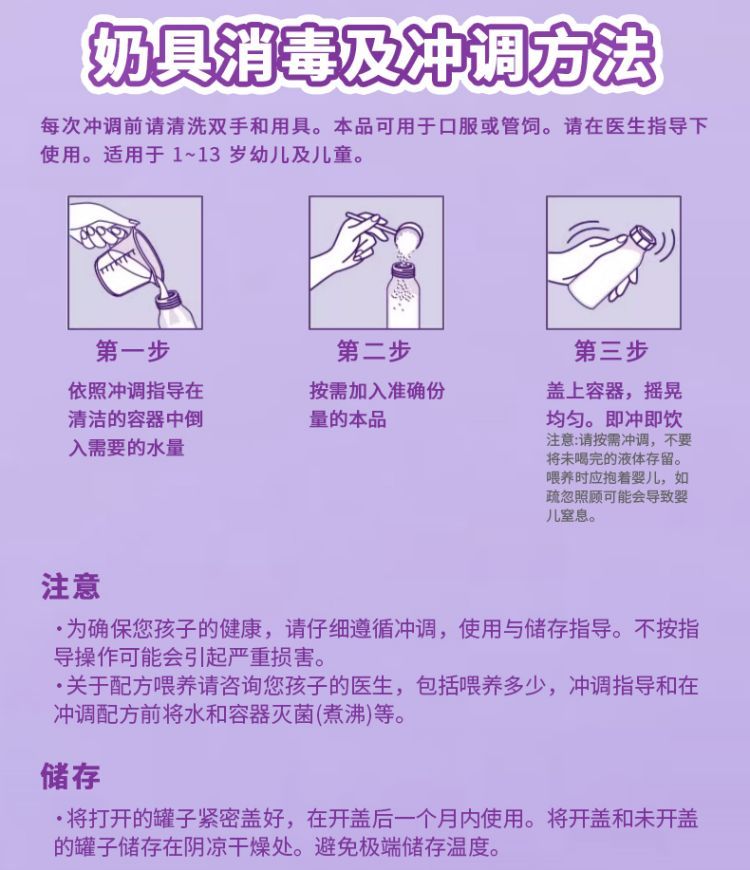 奶具消毒及冲调方法

每次冲调前请清洗双手和用具。本品可用于口服或管饲。请在医生指导下使用。适用于 1~13 岁幼儿及儿童。

第一步

依照冲调指导在清洁的容器中倒入需要的水量

第二步

按需加入准确份量的本品

第三步

盖上容器，摇晃均匀。即冲即饮

注意:请按需冲调，不要将未喝完的液体存留。喂养时应抱着婴儿，如疏忽照顾可能会导致婴儿窒息。

注意

·为确保您孩子的健康，请仔细遵循冲调，使用与储存指导。不按指导操作可能会引起严重损害。
·关于配方喂养请咨询您孩子的医生，包括喂养多少，冲调指导和在冲调配方前将水和容器灭菌(煮沸)等。

储存

·将打开的罐子紧密盖好，在开盖后一个月内使用。将开盖和未开盖的罐子储存在阴凉干燥处。避免极端储存温度。