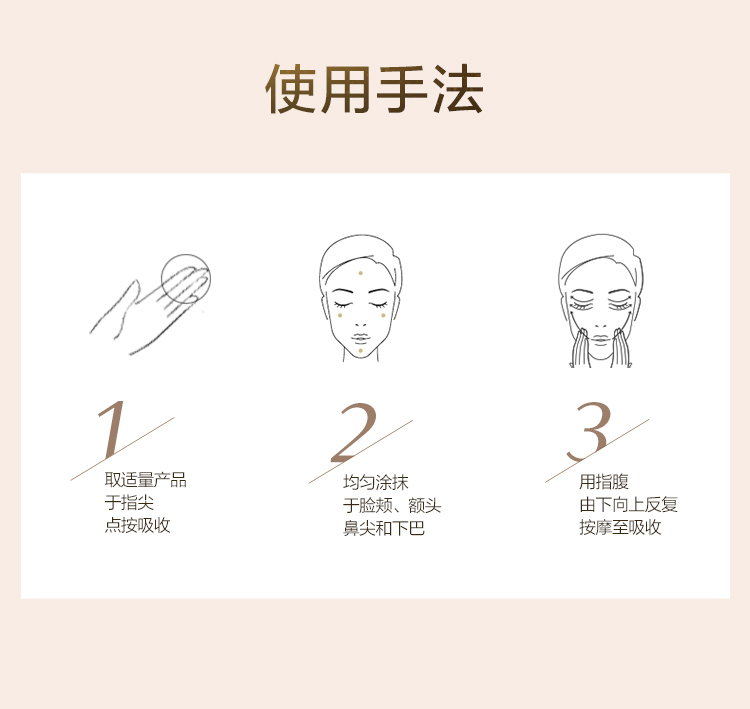 使用手法

1
取适量产品
于指尖
点按吸收

2
均匀涂抹
于脸颊、额头
鼻尖和下巴

3
用指腹
由下向上反复
按摩至吸收