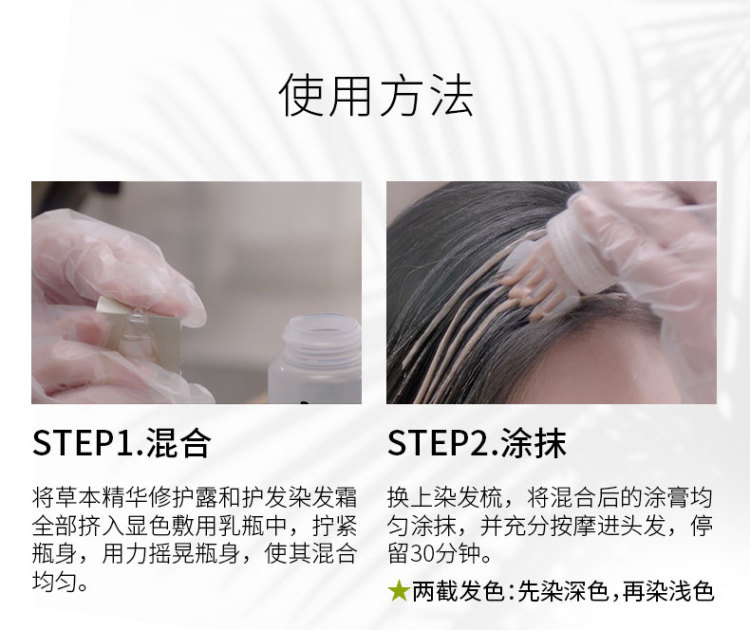 使用方法

STEP1.混合

将草本精华修护露和护发染发霜全部挤入显色敷用乳瓶中，拧紧瓶身，用力摇晃瓶身，使其混合均匀。

STEP2.涂抹

换上染发梳，将混合后的涂膏均匀涂抹，并充分按摩进头发，停留30分钟。

★两截发色：先染深色，再染浅色