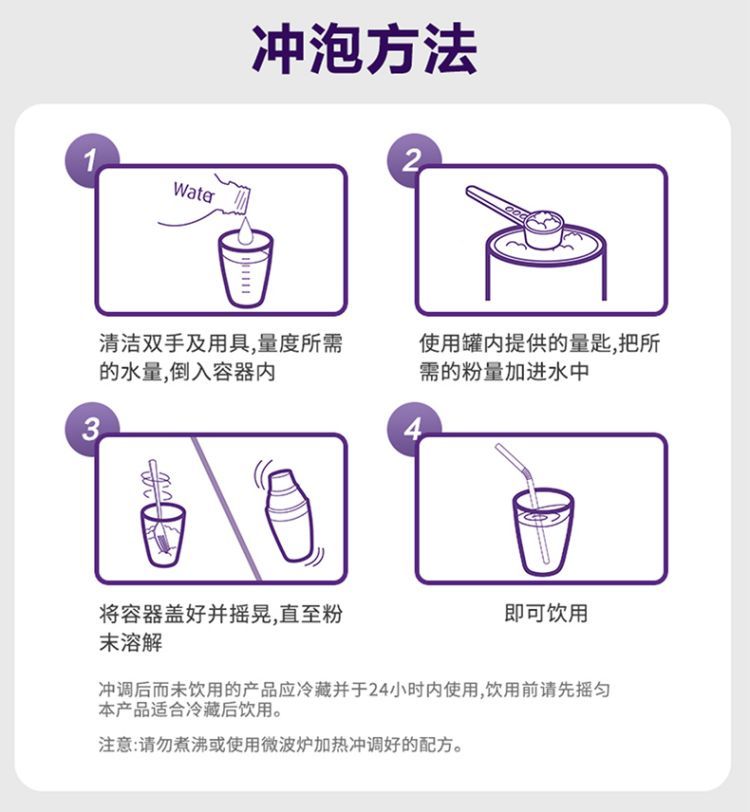 冲泡方法

1
Water
清洁双手及用具,量度所需的水量,倒入容器内

2
使用罐内提供的量匙,把所需的粉量加进水中

3
将容器盖好并摇晃,直至粉末溶解

4
即可饮用

冲调后而未饮用的产品应冷藏并于24小时内使用,饮用前请先摇匀
本产品适合冷藏后饮用。

注意:请勿煮沸或使用微波炉加热冲调好的配方。