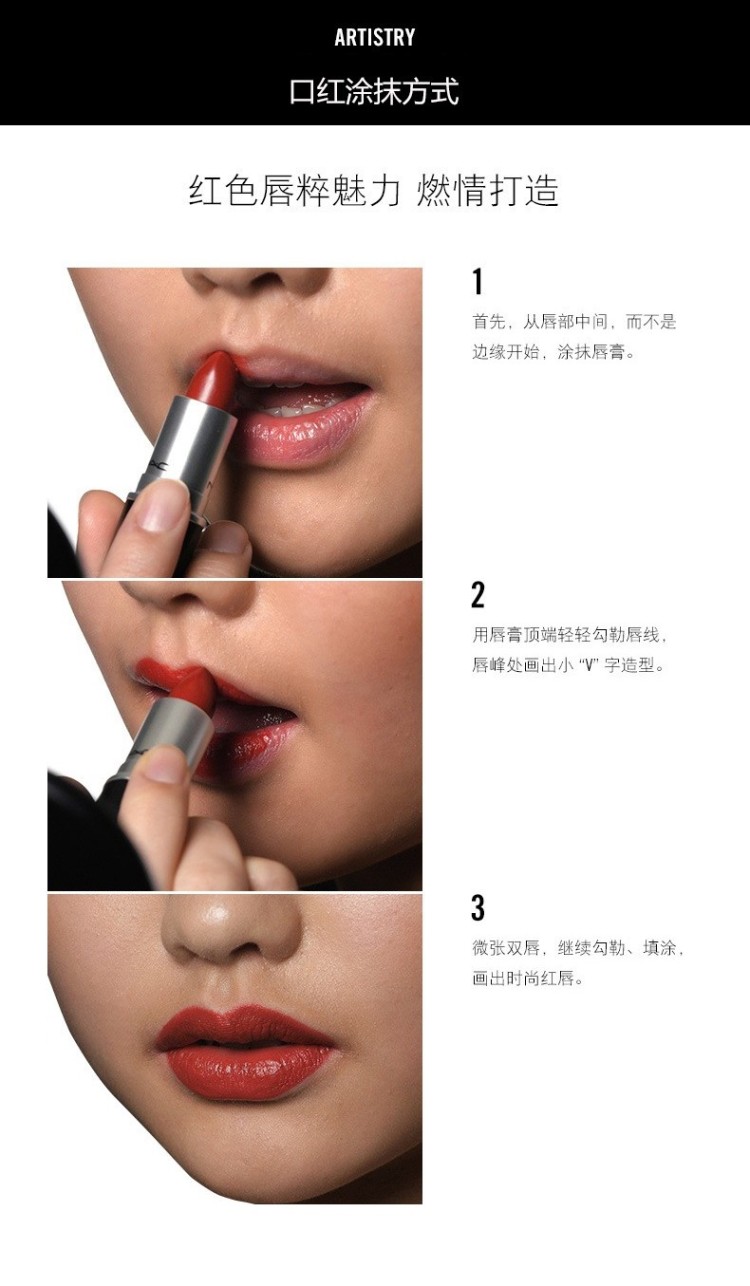 ARTISTRY

口红涂抹方式

红色唇粹魅力 燃情打造

1

首先，从唇部中间，而不是边缘开始，涂抹唇膏。

2

用唇膏顶端轻轻勾勒唇线，唇峰处画出小 “V” 字造型。

3

微张双唇，继续勾勒、填涂，画出时尚红唇。