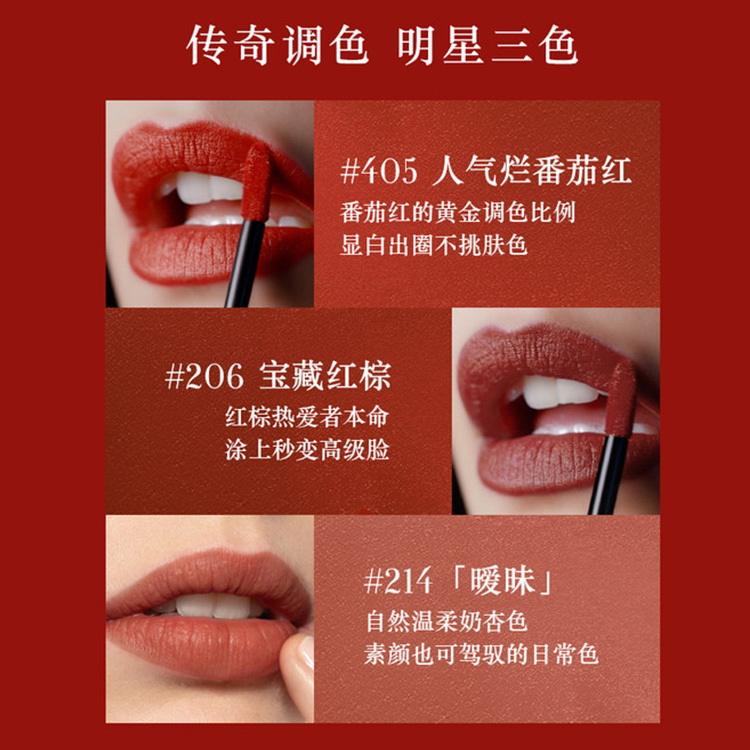 传奇调色 明星三色

#405 人气烂番茄红
番茄红的黄金调色比例
显白出圈不挑肤色

#206 宝藏红棕
红棕热爱者本命
涂上秒变高级脸

#214「暧昧」
自然温柔奶杏色
素颜也可驾驭的日常色