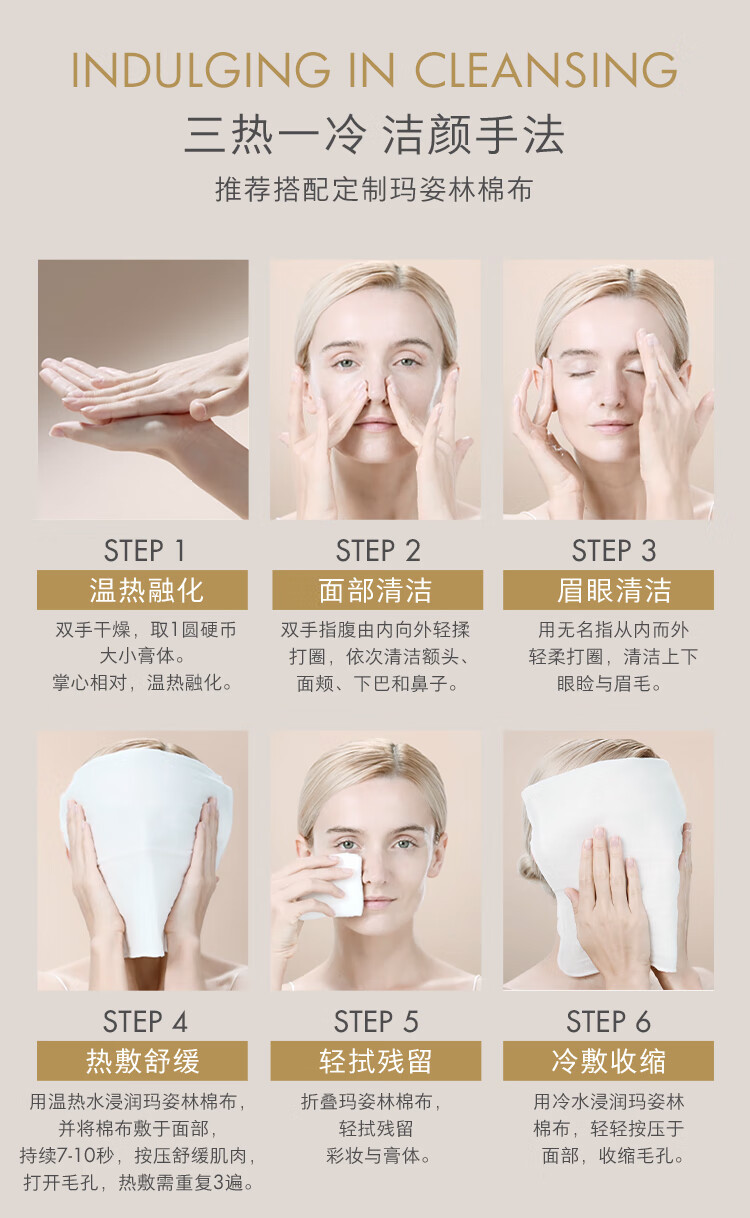 INDULGING IN CLEANSING

三热一冷 洁颜手法

推荐搭配定制玛姿林棉布

STEP 1

温热融化

双手干燥，取1圆硬币大小膏体。掌心相对，温热融化。

STEP 2

面部清洁

双手指腹由内向外轻揉打圈，依次清洁额头、面颊、下巴和鼻子。

STEP 3

眉眼清洁

用无名指从内而外轻柔打圈，清洁上下眼睑与眉毛。

STEP 4

热敷舒缓

用温热水浸润玛姿林棉布，并将棉布敷于面部，持续7-10秒，按压舒缓肌肉，打开毛孔，热敷需重复3遍。

STEP 5

轻拭残留

折叠玛姿林棉布，轻拭残留彩妆与膏体。

STEP 6

冷敷收缩

用冷水浸润玛姿林棉布，轻轻按压于面部，收缩毛孔。