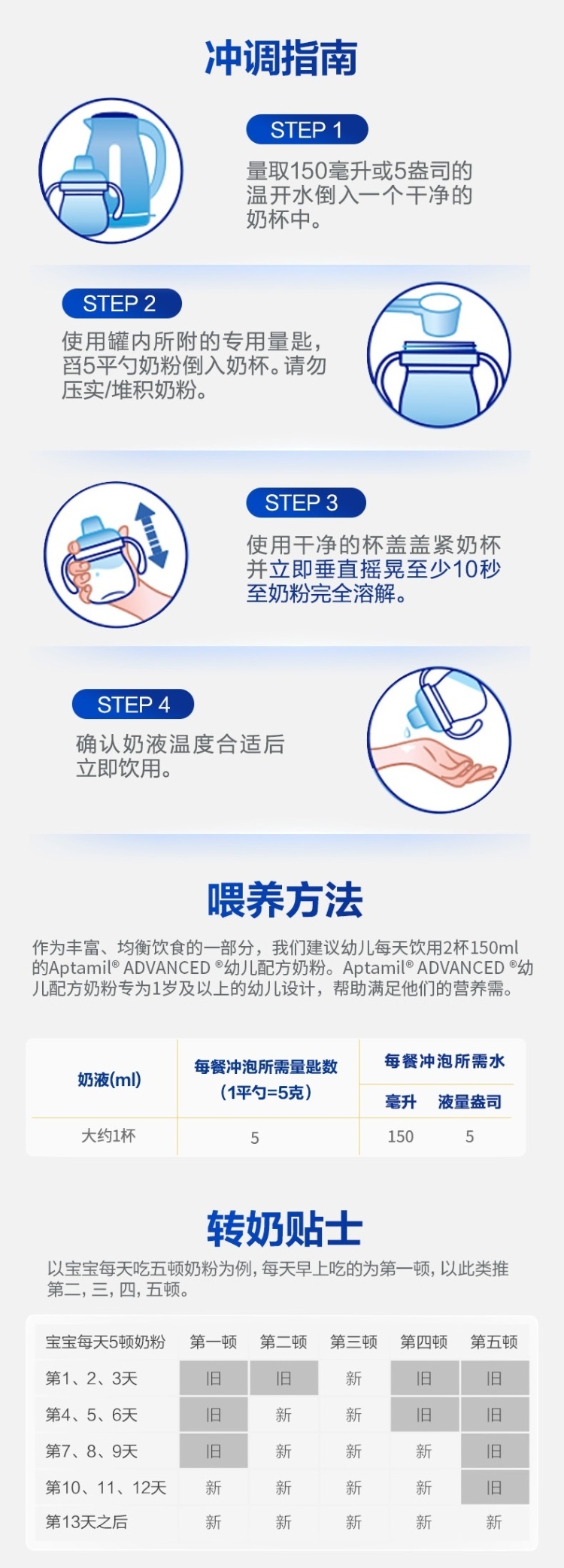 冲调指南

STEP 1
量取150毫升或5盎司的温开水倒入一个干净的奶杯中。

STEP 2
使用罐内所附的专用量匙，舀5平勺奶粉倒入奶杯。请勿压实/堆积奶粉。

STEP 3
使用干净的杯盖盖紧奶杯并立即垂直摇晃至少10秒至奶粉完全溶解。

STEP 4
确认奶液温度合适后立即饮用。

喂养方法

作为丰富、均衡饮食的一部分，我们建议幼儿每天饮用2杯150ml的Aptamil® ADVANCED ®幼儿配方奶粉。Aptamil® ADVANCED ®幼儿配方奶粉专为1岁及以上的幼儿设计，帮助满足他们的营养需。

| 奶液(ml) | 每餐冲泡所需量匙数（1平勺=5克） | 每餐冲泡所需水 毫升 | 每餐冲泡所需水 液量盎司 |
|---|---|---|---|
| 大约1杯 | 5 | 150 | 5 |

转奶贴士

以宝宝每天吃五顿奶粉为例，每天早上吃的为第一顿，以此类推第二，三，四，五顿。

| 宝宝每天5顿奶粉 | 第一顿 | 第二顿 | 第三顿 | 第四顿 | 第五顿 |
|---|---|---|---|---|---|
| 第1、2、3天 | 旧 | 旧 | 新 | 旧 | 旧 |
| 第4、5、6天 | 旧 | 新 | 新 | 旧 | 旧 |
| 第7、8、9天 | 旧 | 新 | 新 | 新 | 旧 |
| 第10、11、12天 | 新 | 新 | 新 | 新 | 旧 |
| 第13天之后 | 新 | 新 | 新 | 新 | 新 |