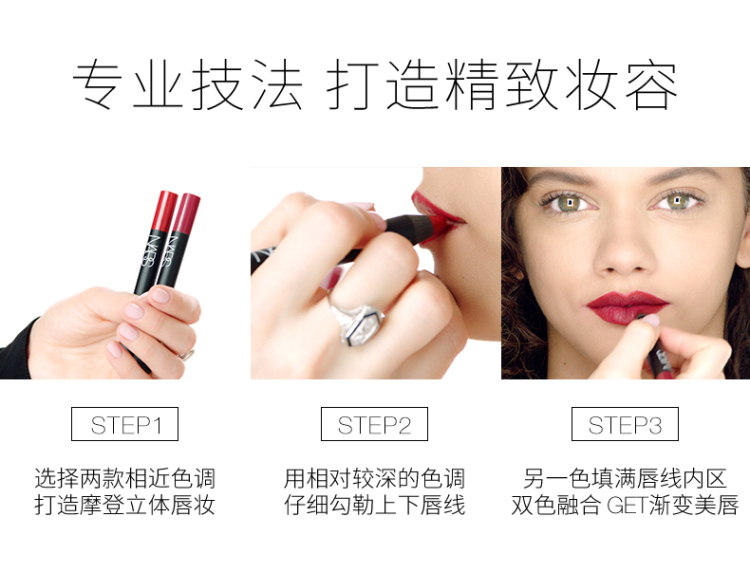 专业技法 打造精致妆容

NARS NARS

STEP1

选择两款相近色调
打造摩登立体唇妆

STEP2

用相对较深的色调
仔细勾勒上下唇线

STEP3

另一色填满唇线内区
双色融合 GET渐变美唇