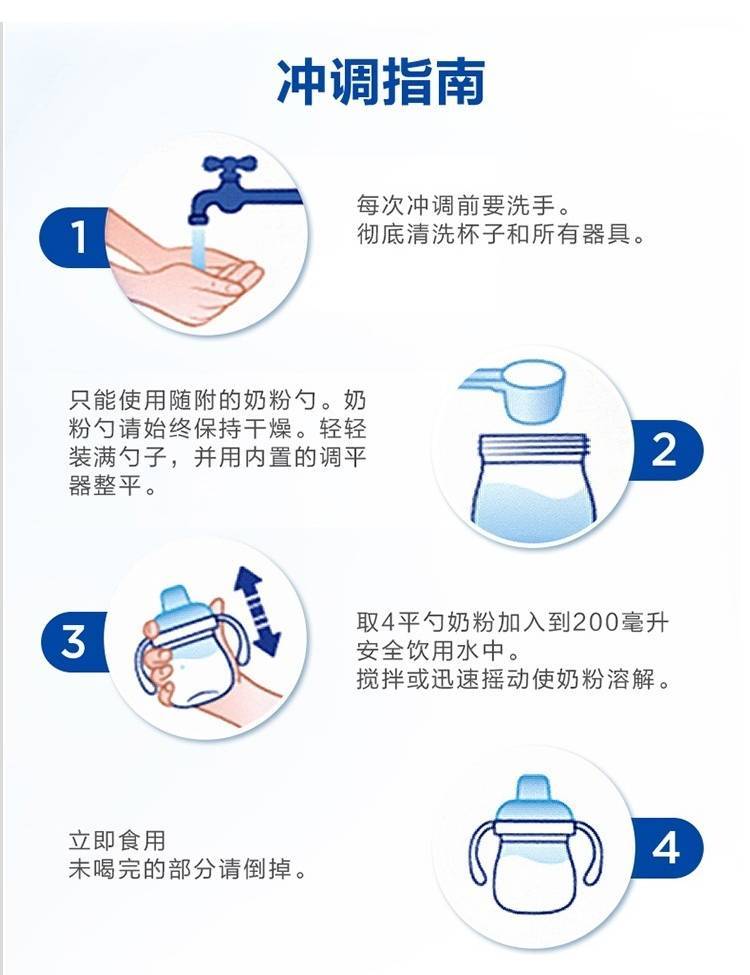 冲调指南

1

每次冲调前要洗手。
彻底清洗杯子和所有器具。

只能使用随附的奶粉勺。奶粉勺请始终保持干燥。轻轻装满勺子，并用内置的调平器整平。

2

3

取4平勺奶粉加入到200毫升安全饮用水中。
搅拌或迅速摇动使奶粉溶解。

立即食用
未喝完的部分请倒掉。

4