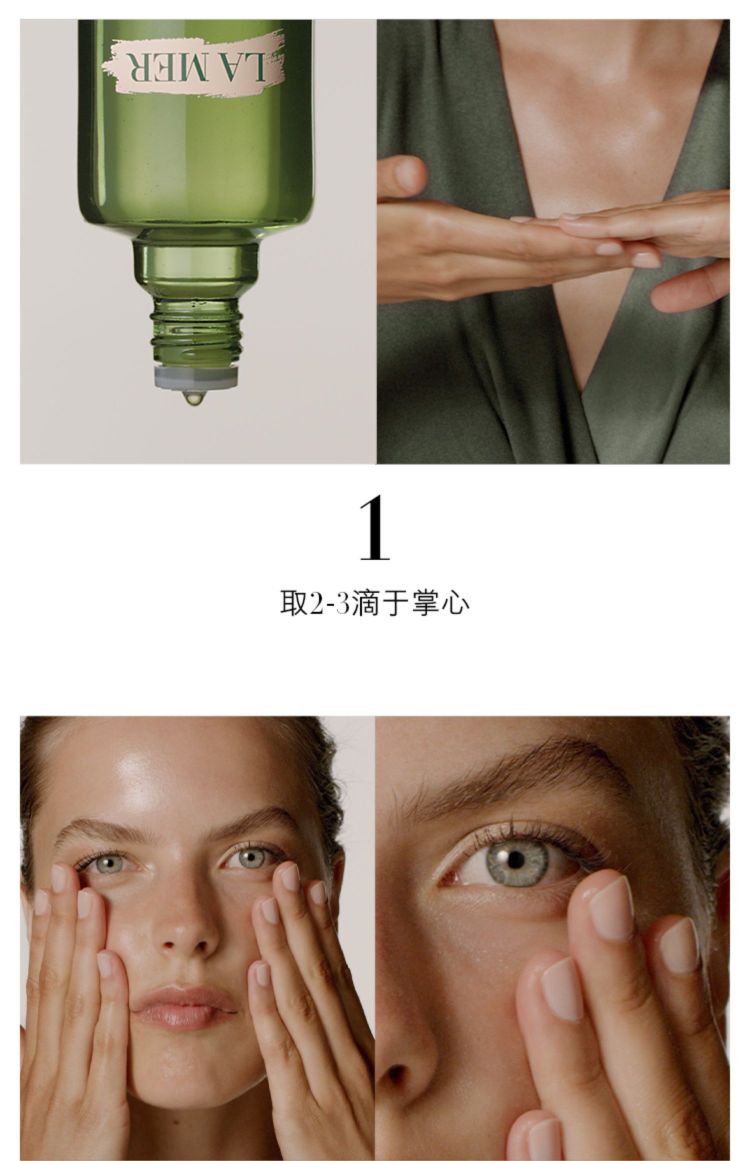 LA MER

1

取2-3滴于掌心