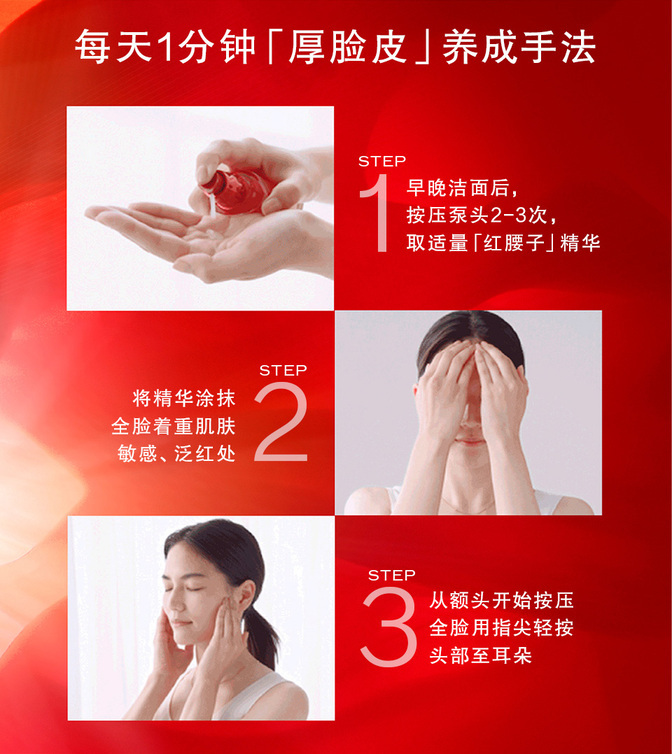 每天1分钟「厚脸皮」养成手法

STEP
1
早晚洁面后，
按压泵头2-3次，
取适量「红腰子」精华

STEP
2
将精华涂抹
全脸着重肌肤
敏感、泛红处

STEP
3
从额头开始按压
全脸用指尖轻按
头部至耳朵