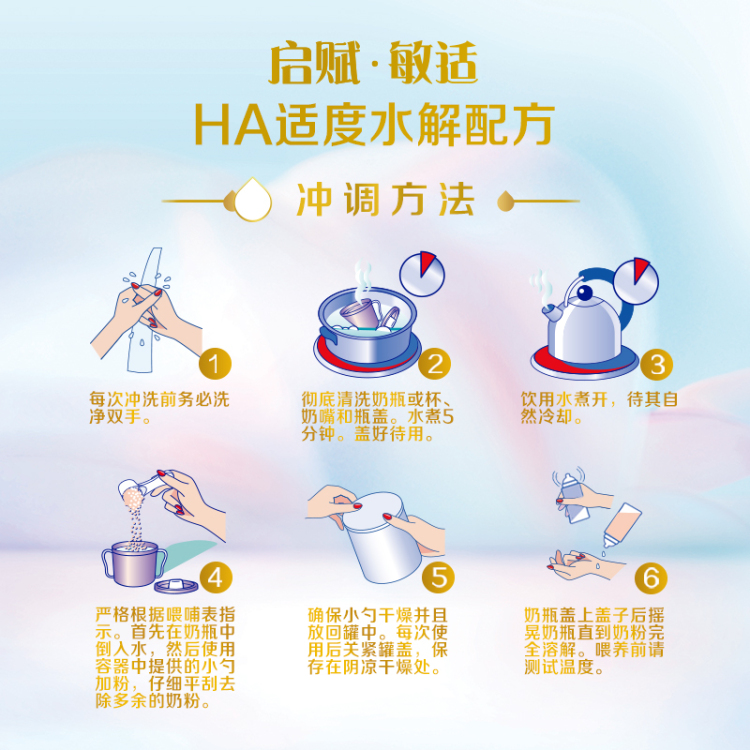 启赋·敏适
HA适度水解配方

冲调方法

1
每次冲洗前务必洗净双手。

2
彻底清洗奶瓶或杯、奶嘴和瓶盖。水煮5分钟。盖好待用。

3
饮用水煮开，待其自然冷却。

4
严格根据喂哺表指示。首先在奶瓶中倒入水，然后使用容器中提供的小勺加粉，仔细平刮去除多余的奶粉。

5
确保小勺干燥并且放回罐中。每次使用后关紧罐盖，保存在阴凉干燥处。

6
奶瓶盖上盖子后摇晃奶瓶直到奶粉完全溶解。喂养前请测试温度。