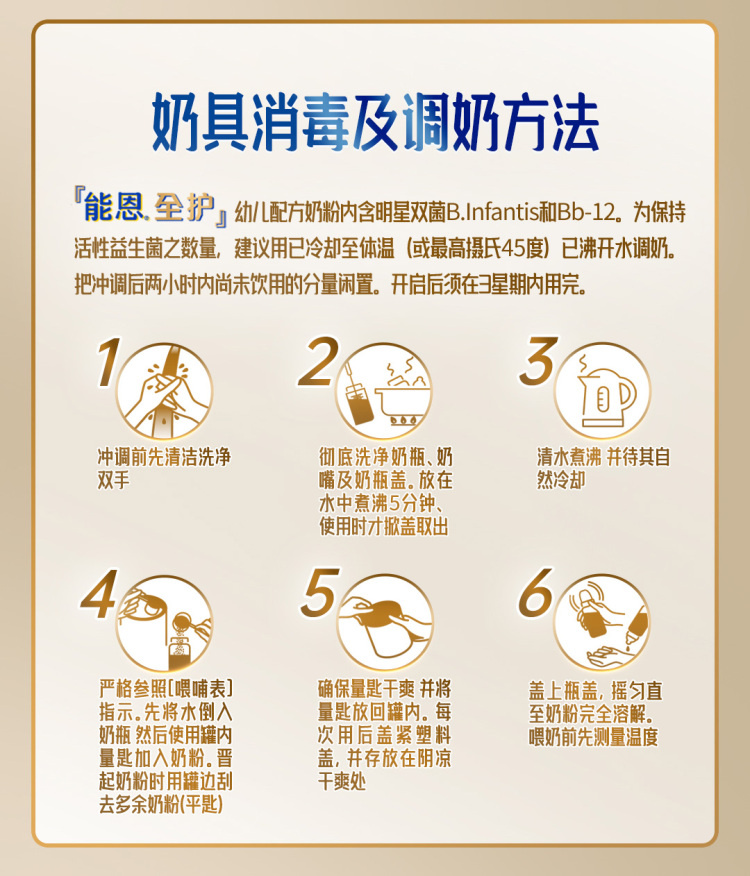 奶具消毒及调奶方法

『能恩.全护』幼儿配方奶粉内含明星双菌B.Infantis和Bb-12。为保持活性益生菌之数量，建议用已冷却至体温（或最高摄氏45度）已沸开水调奶。把冲调后两小时内尚未饮用的分量闲置。开启后须在3星期内用完。

1
冲调前先清洁洗净双手

2
彻底洗净奶瓶、奶嘴及奶瓶盖。放在水中煮沸5分钟、使用时才掀盖取出

3
清水煮沸 并待其自然冷却

4
严格参照[喂哺表]指示。先将水倒入奶瓶 然后使用罐内量匙加入奶粉。晋起奶粉时用罐边刮去多余奶粉(平匙)

5
确保量匙干爽 并将量匙放回罐内。每次用后盖紧塑料盖，并存放在阴凉干爽处

6
盖上瓶盖，摇匀直至奶粉完全溶解。喂奶前先测量温度